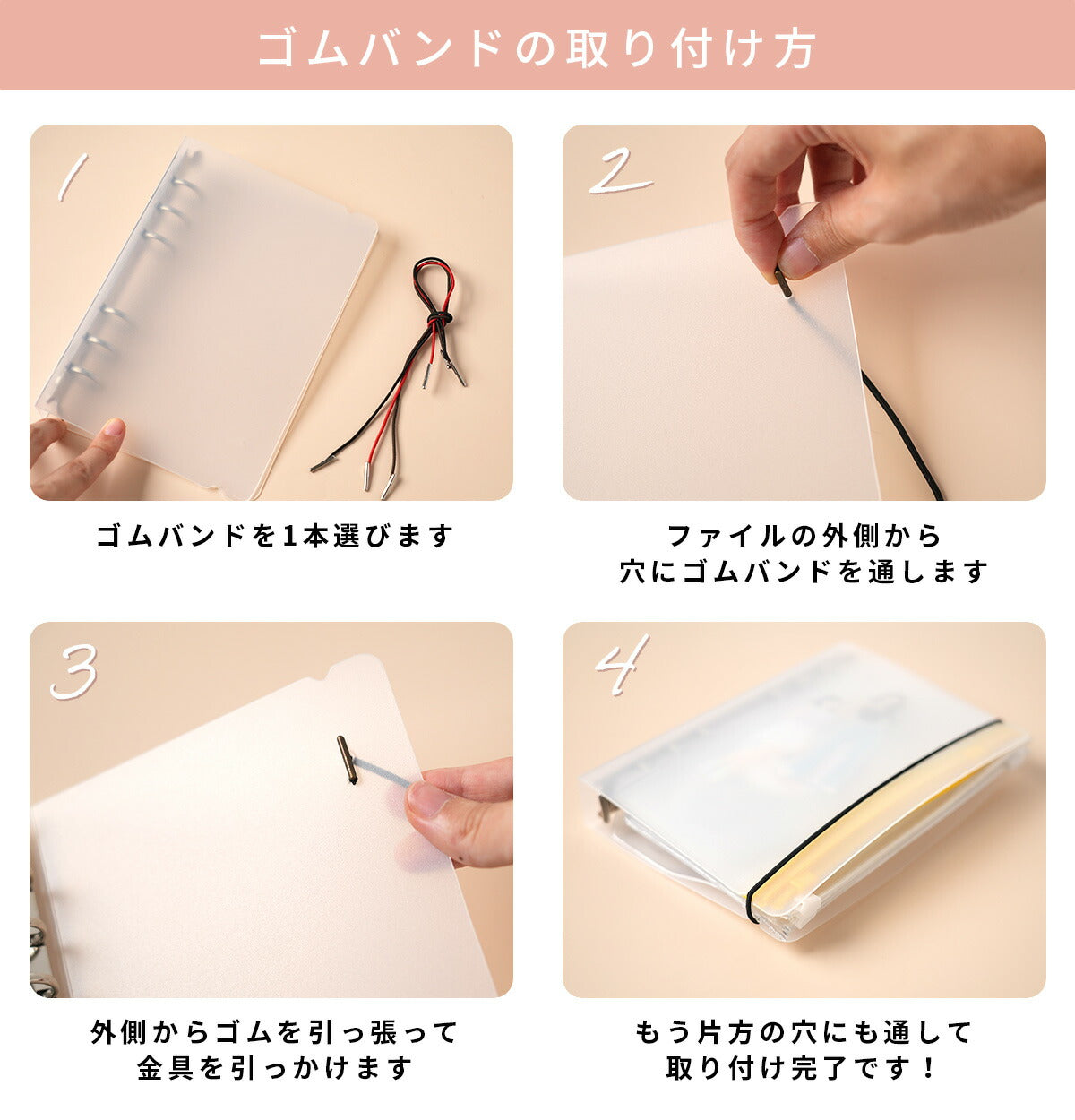 ゴムバンドの取り付け方

1

ゴムバンドを1本選びます

2

ファイルの外側から
穴にゴムバンドを通します

3

外側からゴムを引っ張って
金具を引っかけます

4

もう片方の穴にも通して
取り付け完了です！