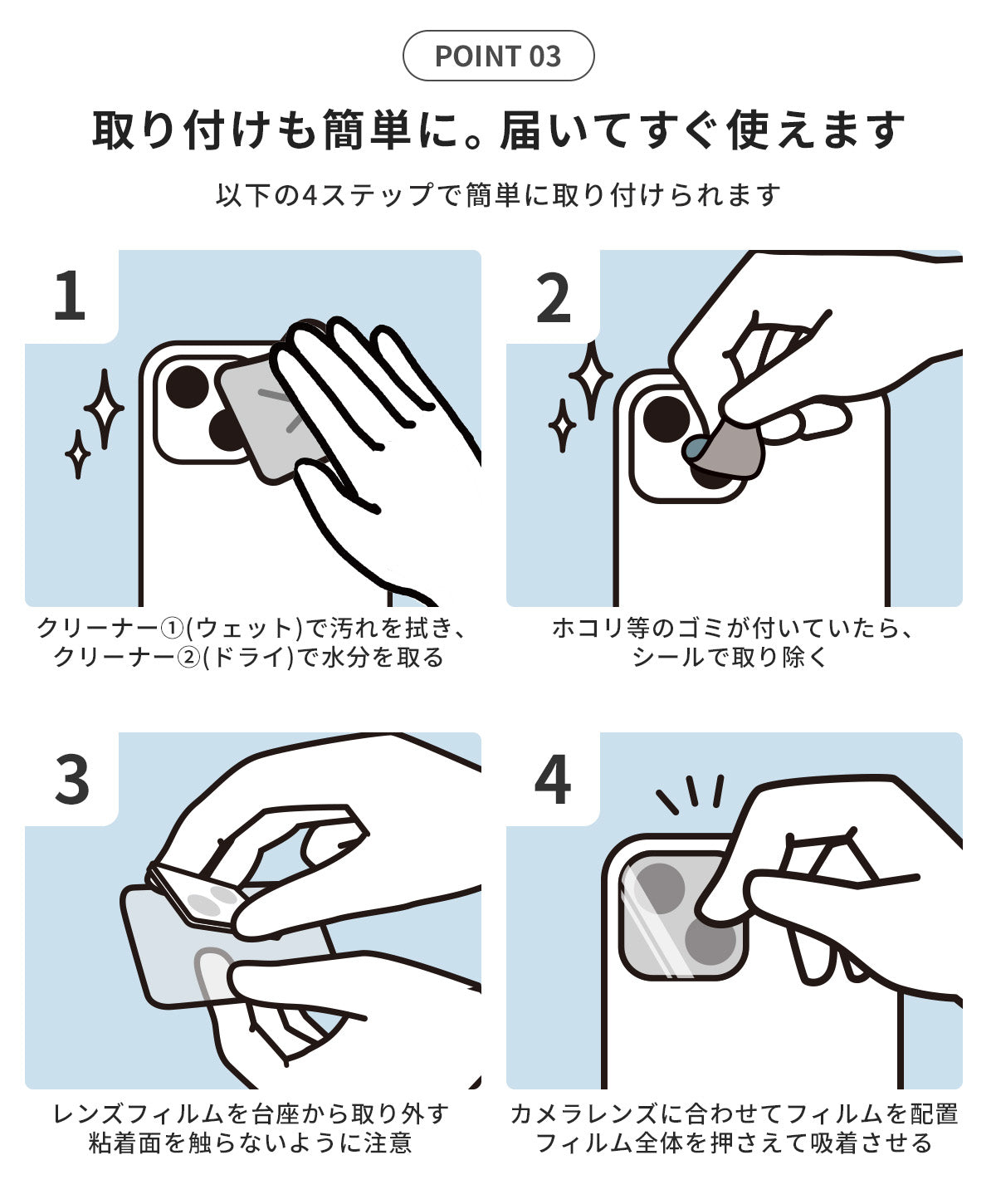 POINT 03

取り付けも簡単に。届いてすぐ使えます

以下の4ステップで簡単に取り付けられます

1

クリーナー①(ウェット)で汚れを拭き、クリーナー②(ドライ)で水分を取る

2

ホコリ等のゴミが付いていたら、シールで取り除く

3

レンズフィルムを台座から取り外す
粘着面を触らないように注意

4

カメラレンズに合わせてフィルムを配置
フィルム全体を押さえて吸着させる