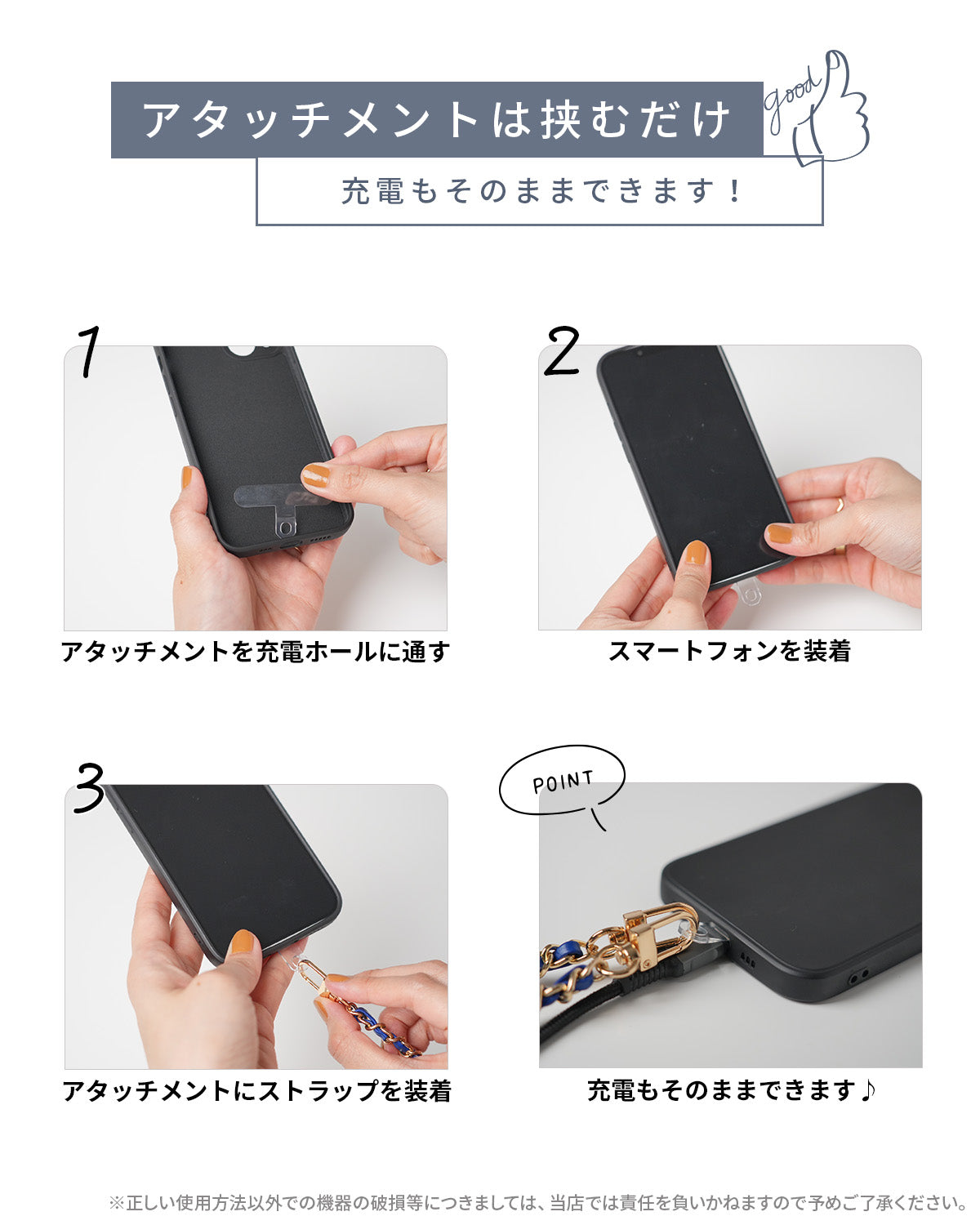 アタッチメントは挟むだけ

good

充電もそのままできます！

1

アタッチメントを充電ホールに通す

2

スマートフォンを装着

3

アタッチメントにストラップを装着

POINT

充電もそのままできます♪

※正しい使用方法以外での機器の破損等につきましては、当店では責任を負いかねますので予めご了承ください。