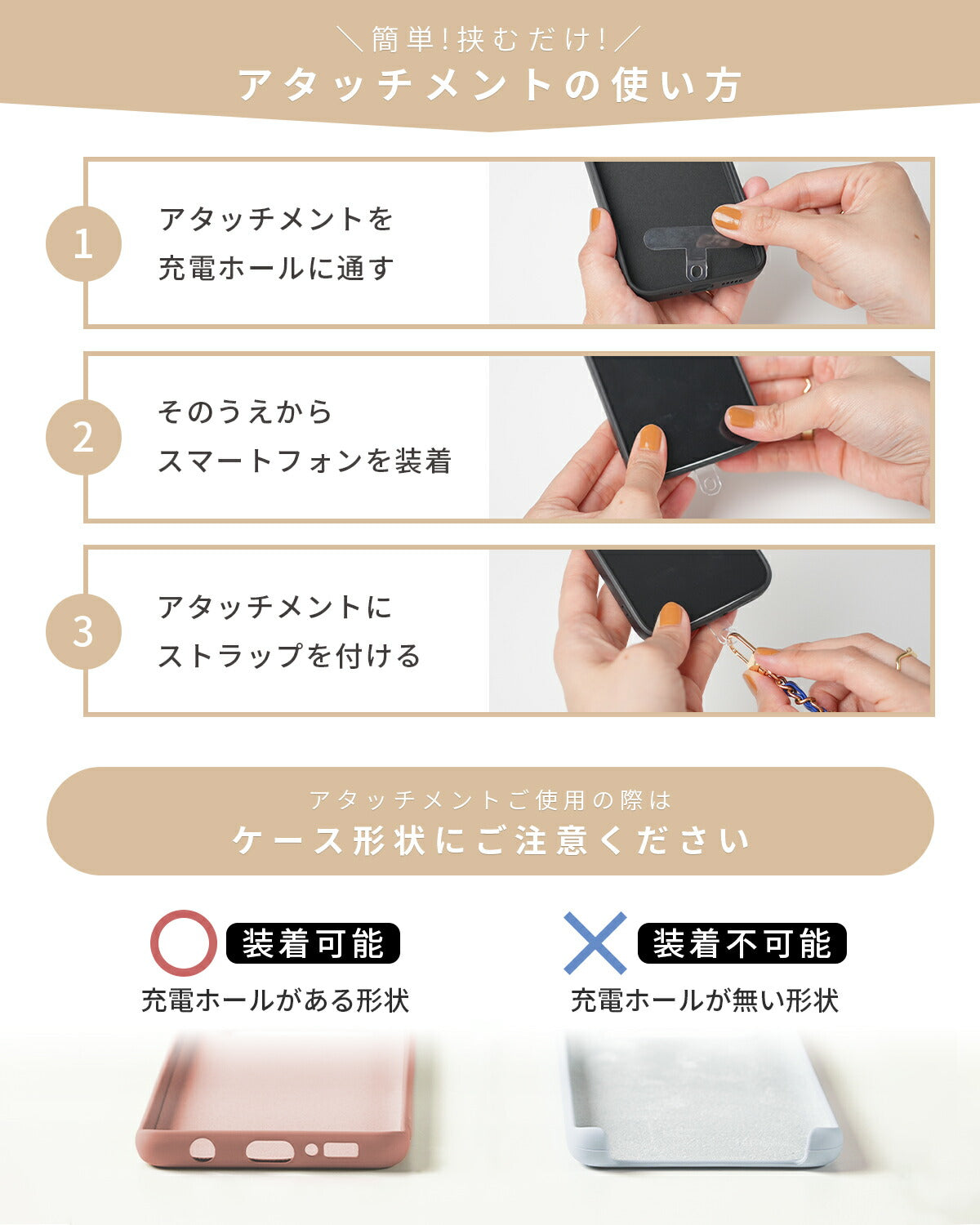 ＼簡単!挟むだけ!／
アタッチメントの使い方

1
アタッチメントを
充電ホールに通す

2
そのうえから
スマートフォンを装着

3
アタッチメントに
ストラップを付ける

アタッチメントご使用の際は
ケース形状にご注意ください

装着可能
充電ホールがある形状

装着不可能
充電ホールが無い形状