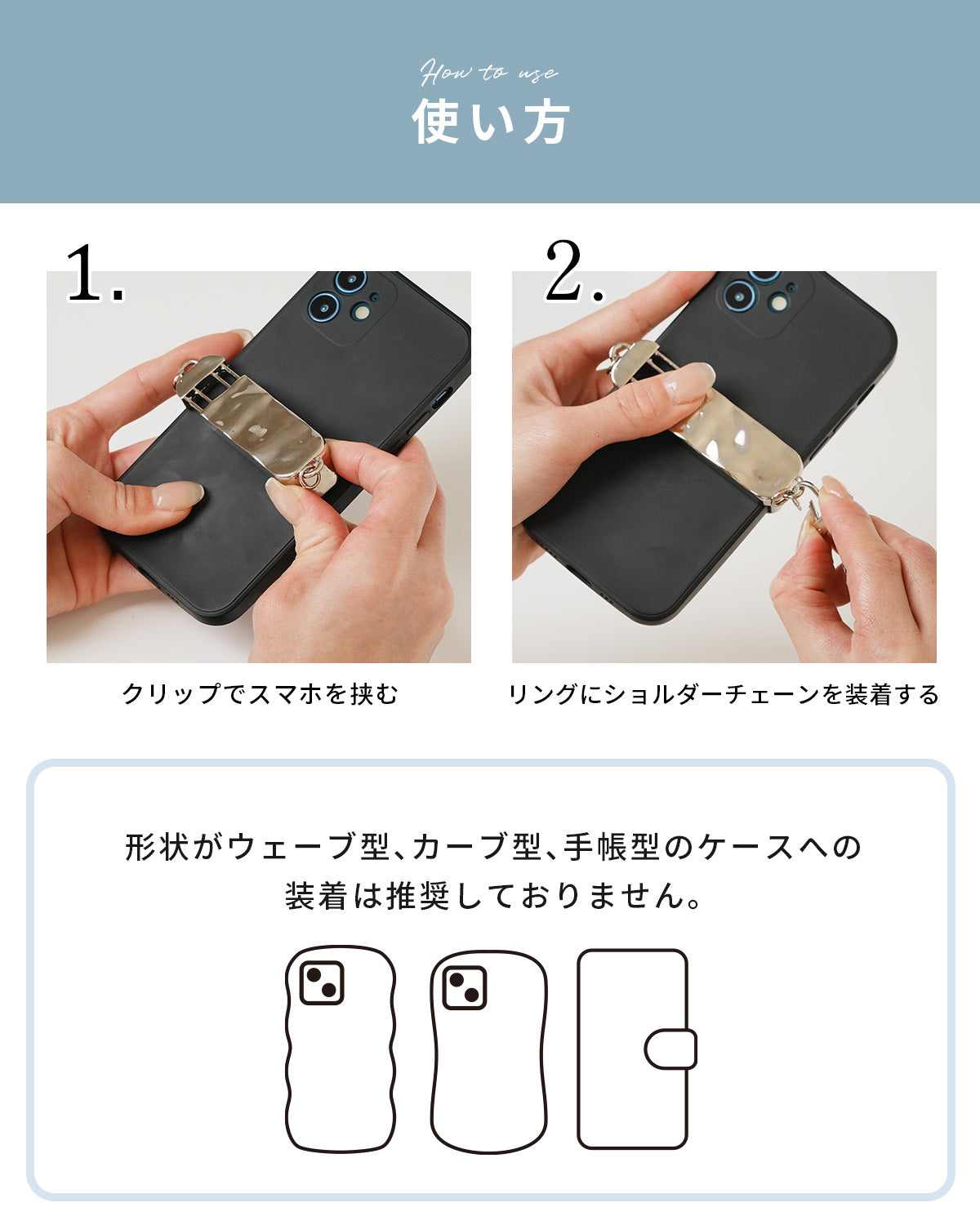 How to use
使い方

1.

クリップでスマホを挟む

2.

リングにショルダーチェーンを装着する

形状がウェーブ型、カーブ型、手帳型のケースへの装着は推奨しておりません。