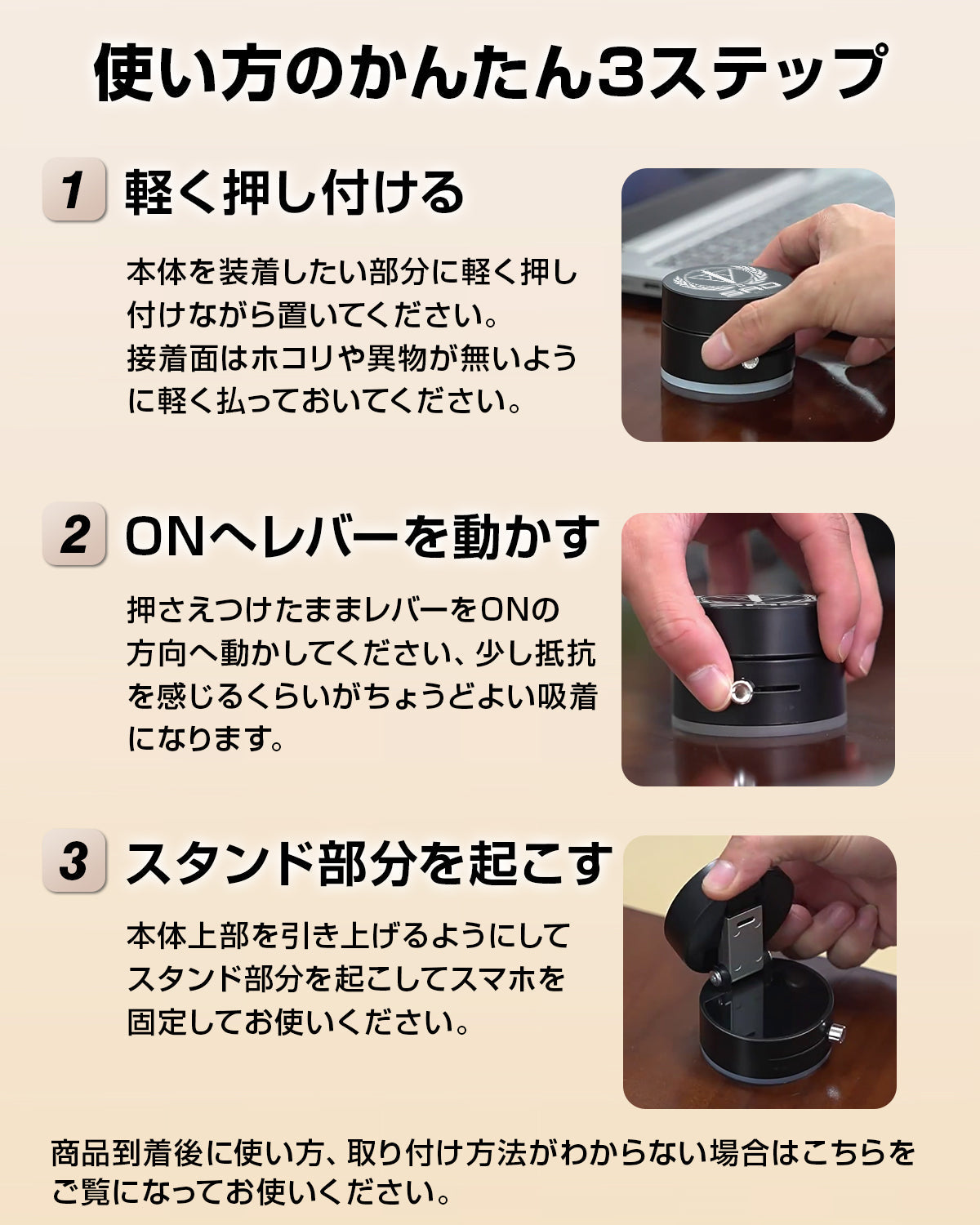 使い方のかんたん3ステップ

1 軽く押し付ける

本体を装着したい部分に軽く押し付けながら置いてください。
接着面はホコリや異物が無いように軽く払っておいてください。

2 ONへレバーを動かす

押さえつけたままレバーをONの方向へ動かしてください、少し抵抗を感じるくらいがちょうどよい吸着になります。

3 スタンド部分を起こす

本体上部を引き上げるようにしてスタンド部分を起こしてスマホを固定してお使いください。

商品到着後に使い方、取り付け方法がわからない場合はこちらをご覧になってお使いください。