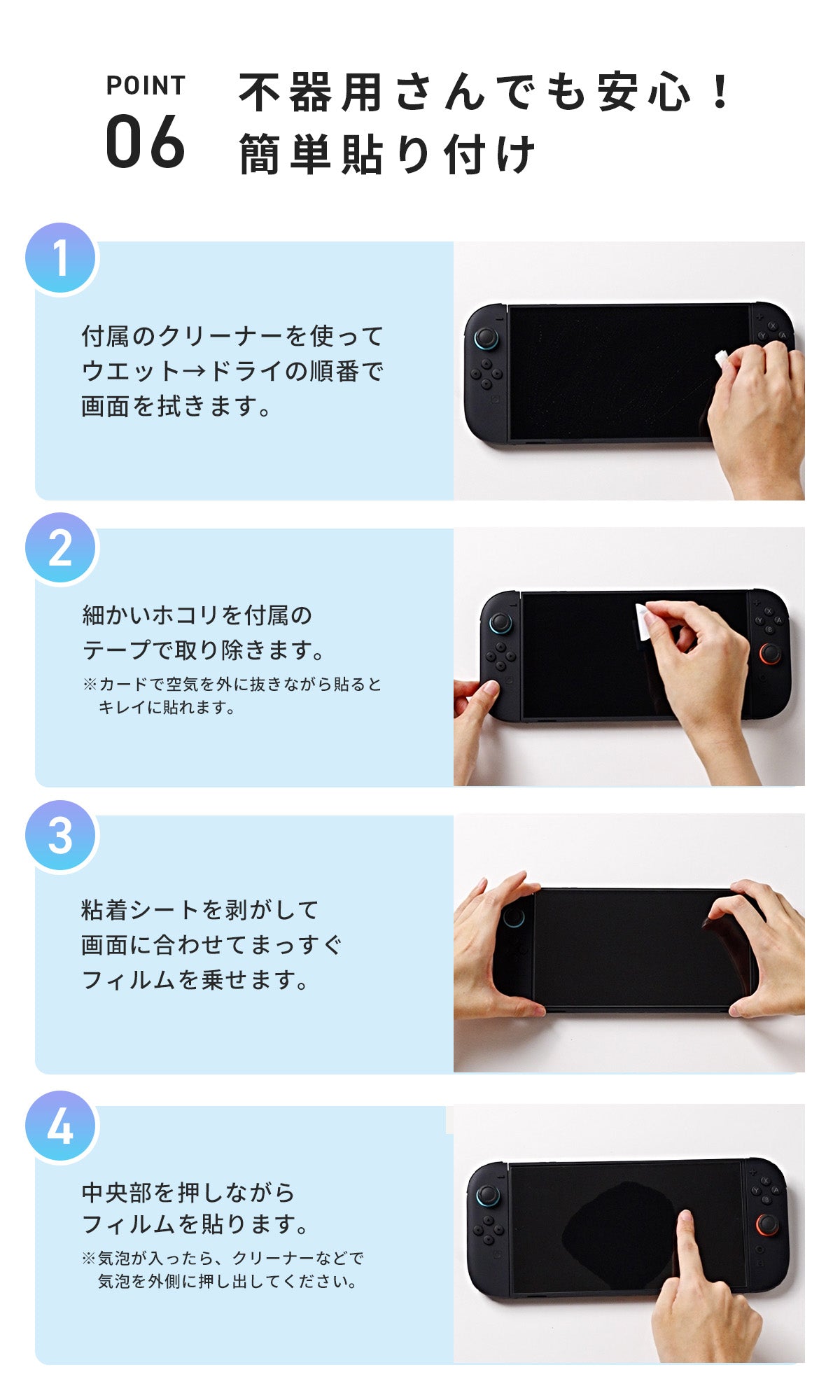 POINT
06

不器用さんでも安心！
簡単貼り付け

1

付属のクリーナーを使って
ウエット→ドライの順番で
画面を拭きます。

2

細かいホコリを付属の
テープで取り除きます。
※カードで空気を外に抜きながら貼ると
キレイに貼れます。

3

粘着シートを剥がして
画面に合わせてまっすぐ
フィルムを乗せます。

4

中央部を押しながら
フィルムを貼ります。
※気泡が入ったら、クリーナーなどで
気泡を外側に押し出してください。