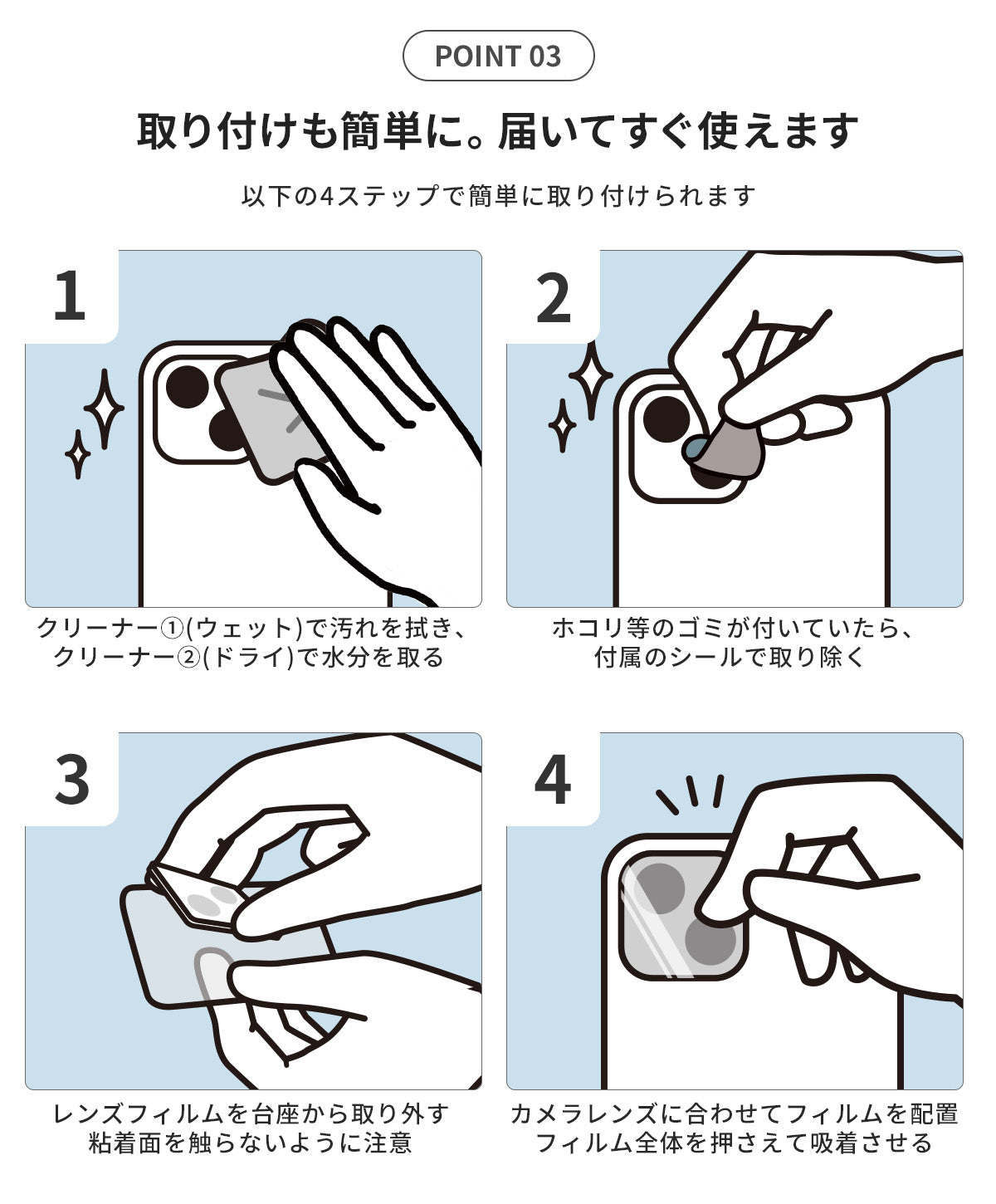 POINT 03

取り付けも簡単に。届いてすぐ使えます

以下の4ステップで簡単に取り付けられます

1

クリーナー①(ウェット)で汚れを拭き、クリーナー②(ドライ)で水分を取る

2

ホコリ等のゴミが付いていたら、付属のシールで取り除く

3

レンズフィルムを台座から取り外す 粘着面を触らないように注意

4

カメラレンズに合わせてフィルムを配置 フィルム全体を押さえて吸着させる