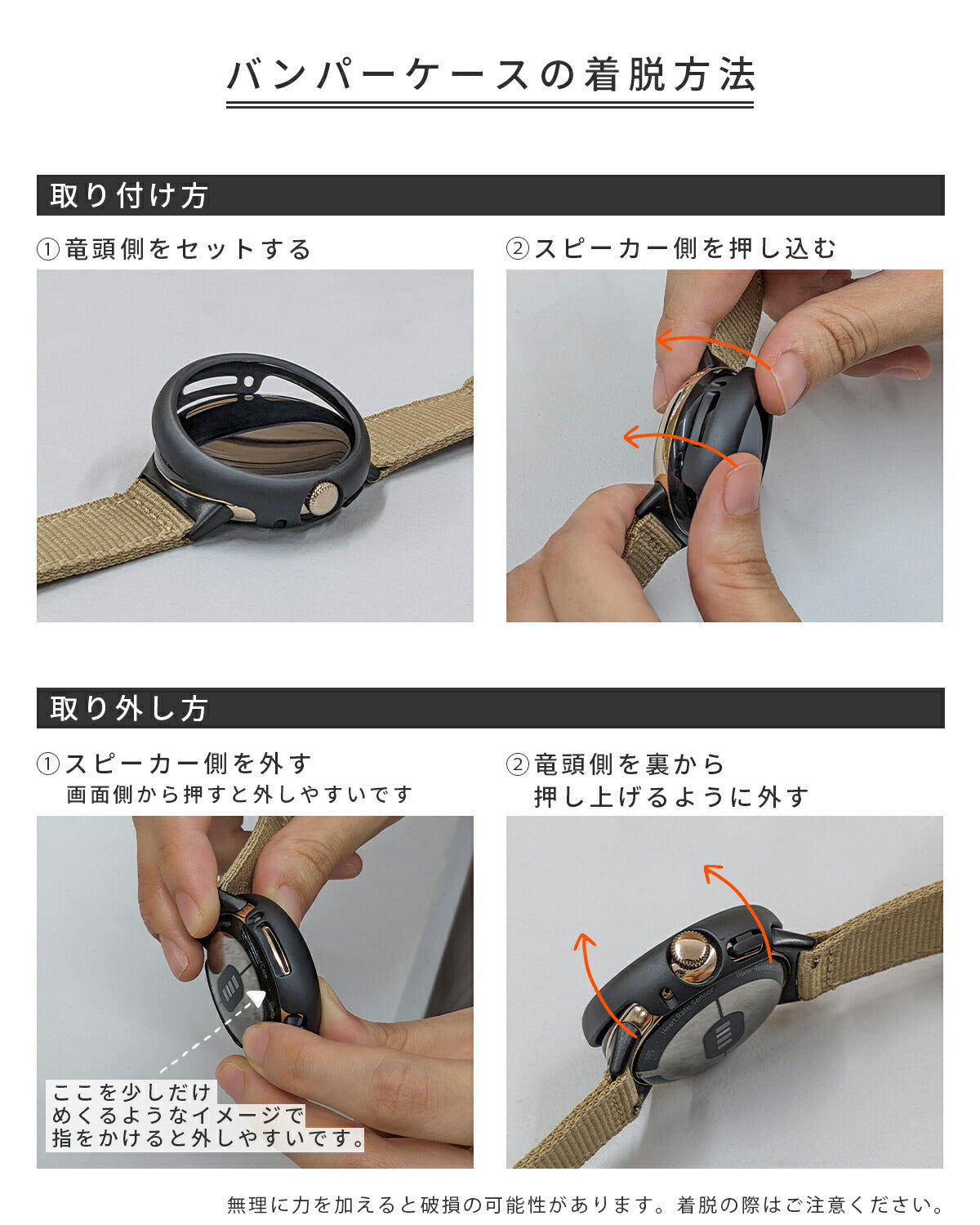 バンパーケースの着脱方法

取り付け方

①竜頭側をセットする

②スピーカー側を押し込む

取り外し方

①スピーカー側を外す
画面側から押すと外しやすいです

ここを少しだけ
めくるようなイメージで
指をかけると外しやすいです。

②竜頭側を裏から
押し上げるように外す

Heart Rate Sensor

Water Resistant

無理に力を加えると破損の可能性があります。着脱の際はご注意ください。