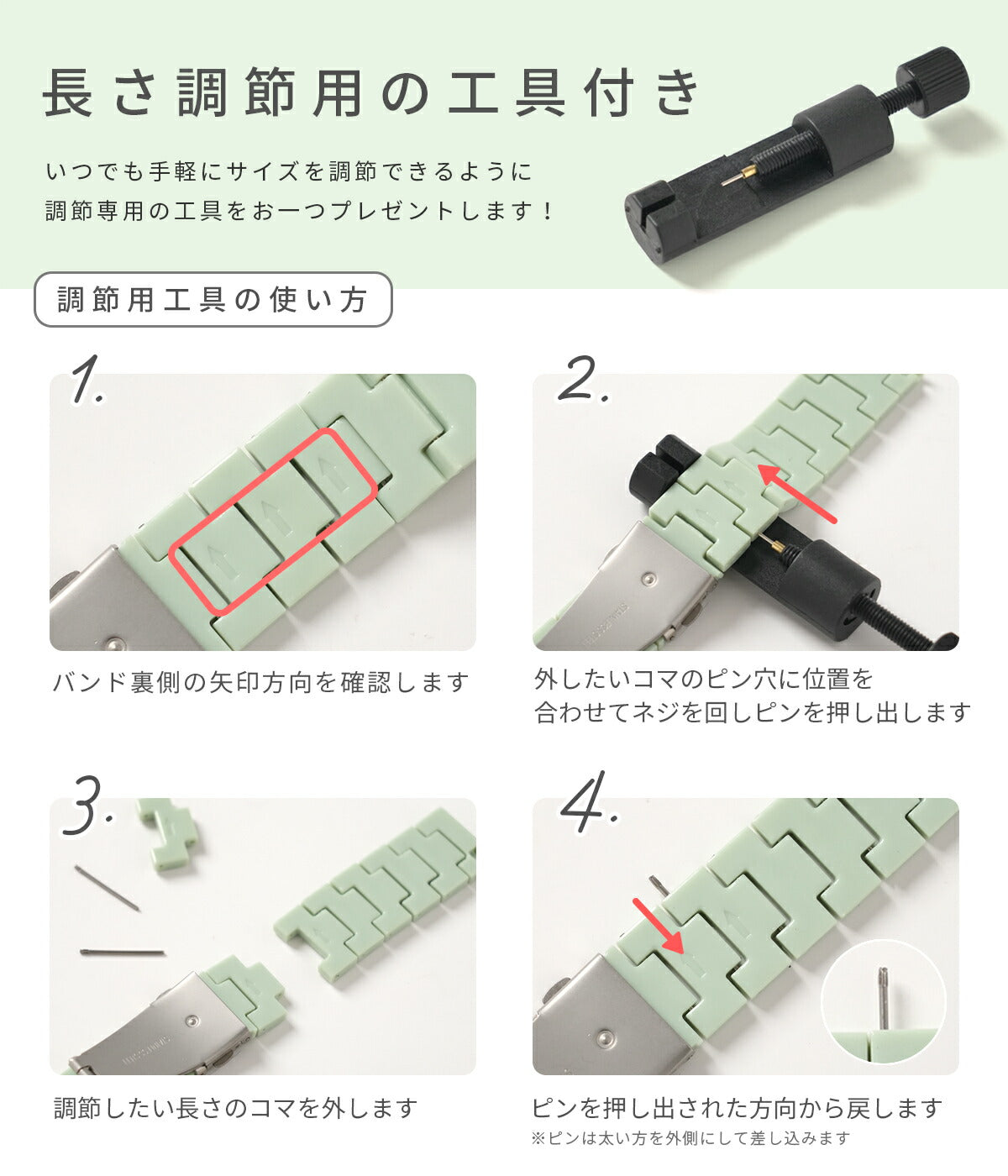 長さ調節用の工具付き

いつでも手軽にサイズを調節できるように
調節専用の工具をお一つプレゼントします！

調節用工具の使い方

1.

バンド裏側の矢印方向を確認します

2.

外したいコマのピン穴に位置を
合わせてネジを回しピンを押し出します

3.

調節したい長さのコマを外します

4.

ピンを押し出された方向から戻します
※ピンは太い方を外側にして差し込みます