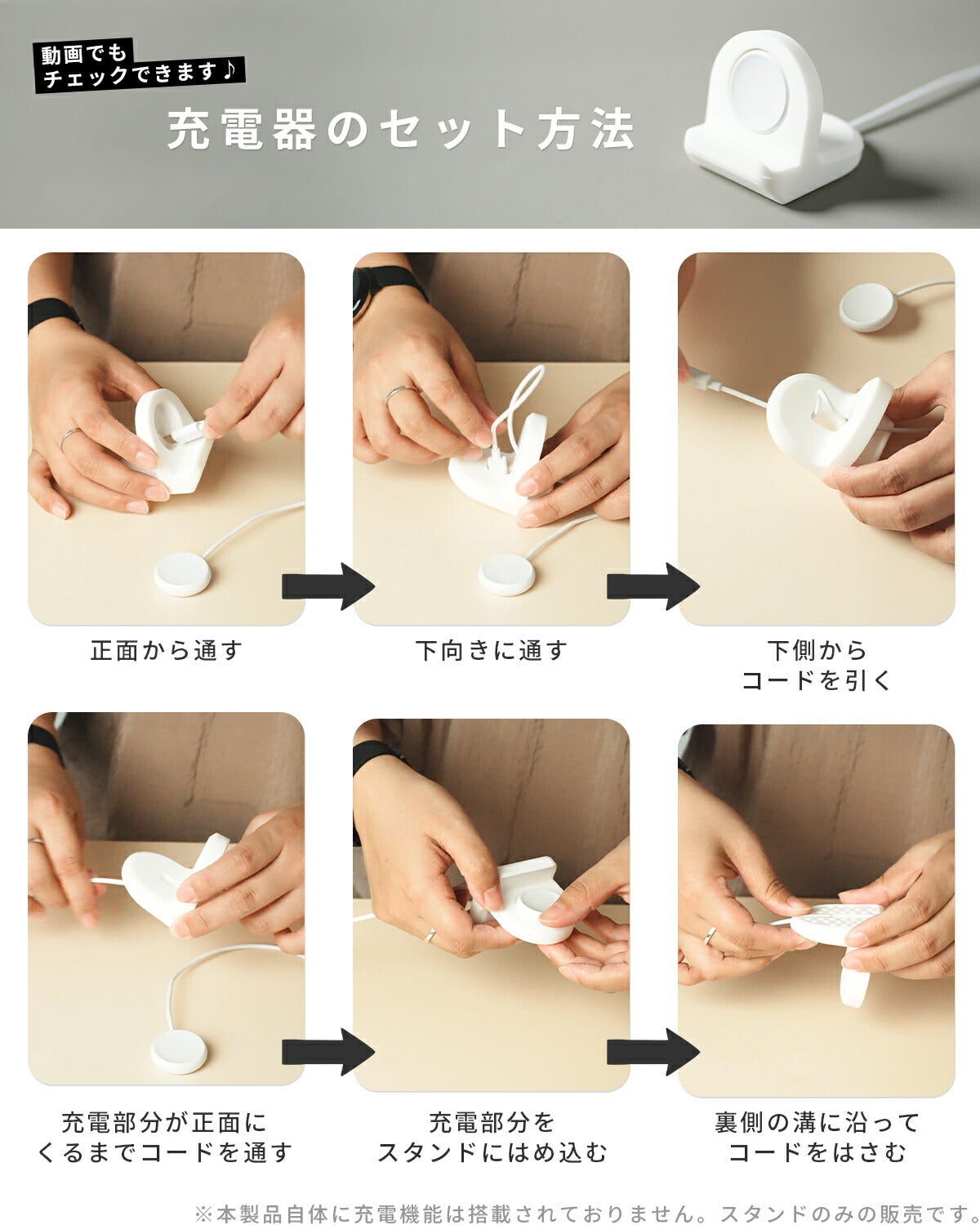 動画でも
チェックできます♪

充電器のセット方法

正面から通す

下向きに通す

下側から
コードを引く

充電部分が正面に
くるまでコードを通す

充電部分を
スタンドにはめ込む

裏側の溝に沿って
コードをはさむ

※本製品自体に充電機能は搭載されておりません。スタンドのみの販売です。