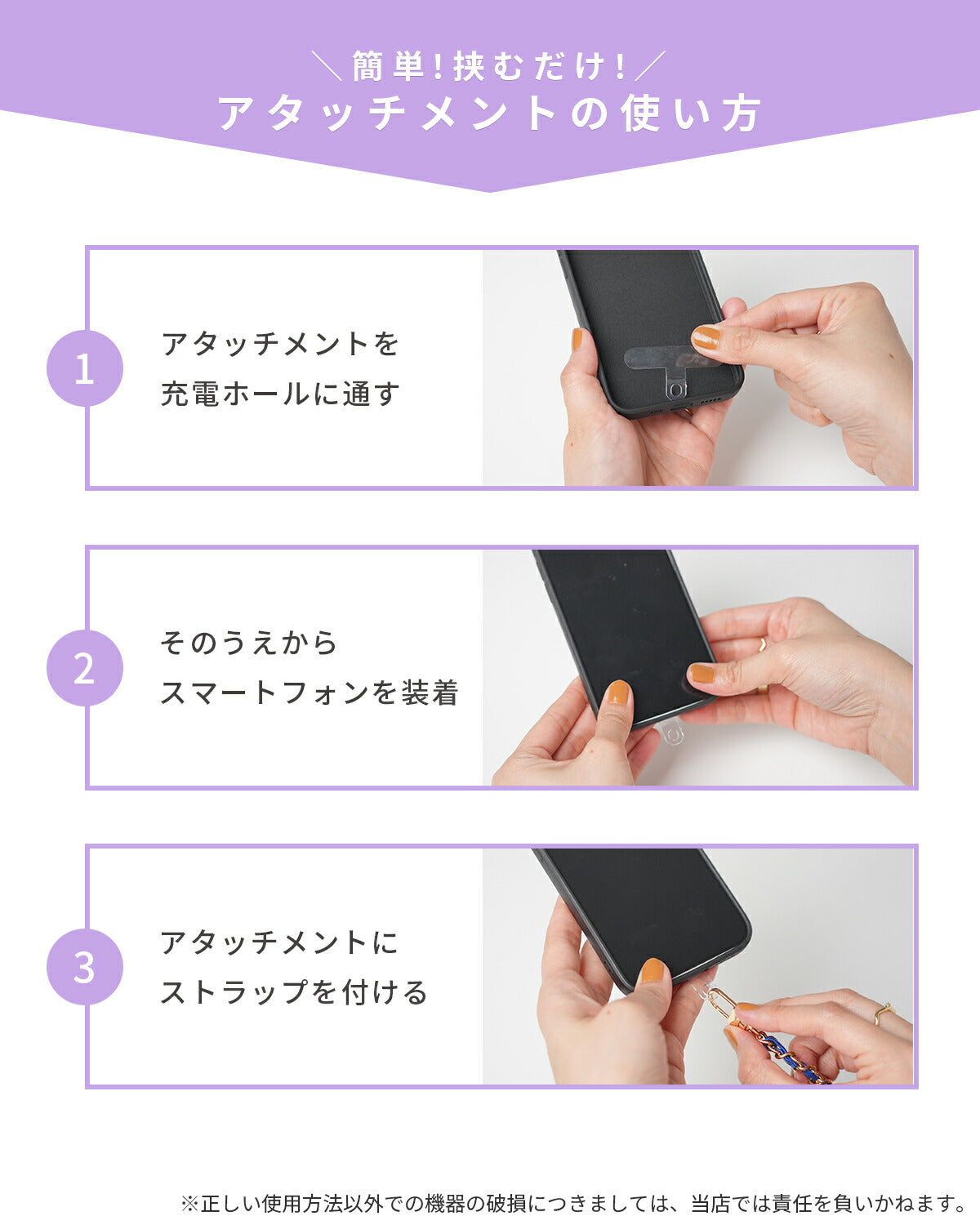 ＼簡単！挟むだけ！／
アタッチメントの使い方

1
アタッチメントを
充電ホールに通す

2
そのうえから
スマートフォンを装着

3
アタッチメントに
ストラップを付ける

※正しい使用方法以外での機器の破損につきましては、当店では責任を負いかねます。