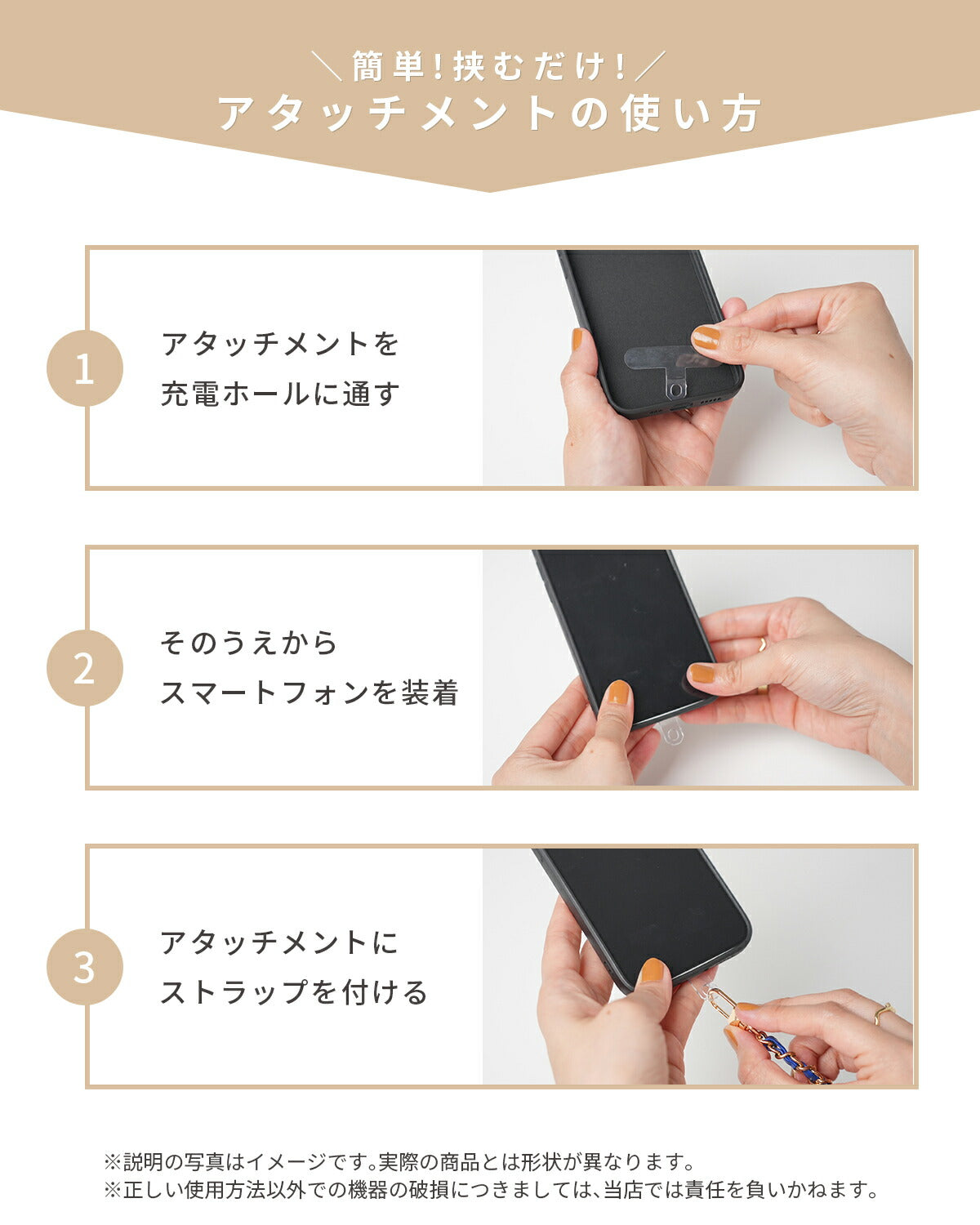 ＼簡単！挟むだけ！／
アタッチメントの使い方

1
アタッチメントを
充電ホールに通す

2
そのうえから
スマートフォンを装着

3
アタッチメントに
ストラップを付ける

※説明の写真はイメージです。実際の商品とは形状が異なります。
※正しい使用方法以外での機器の破損につきましては、当店では責任を負いかねます。