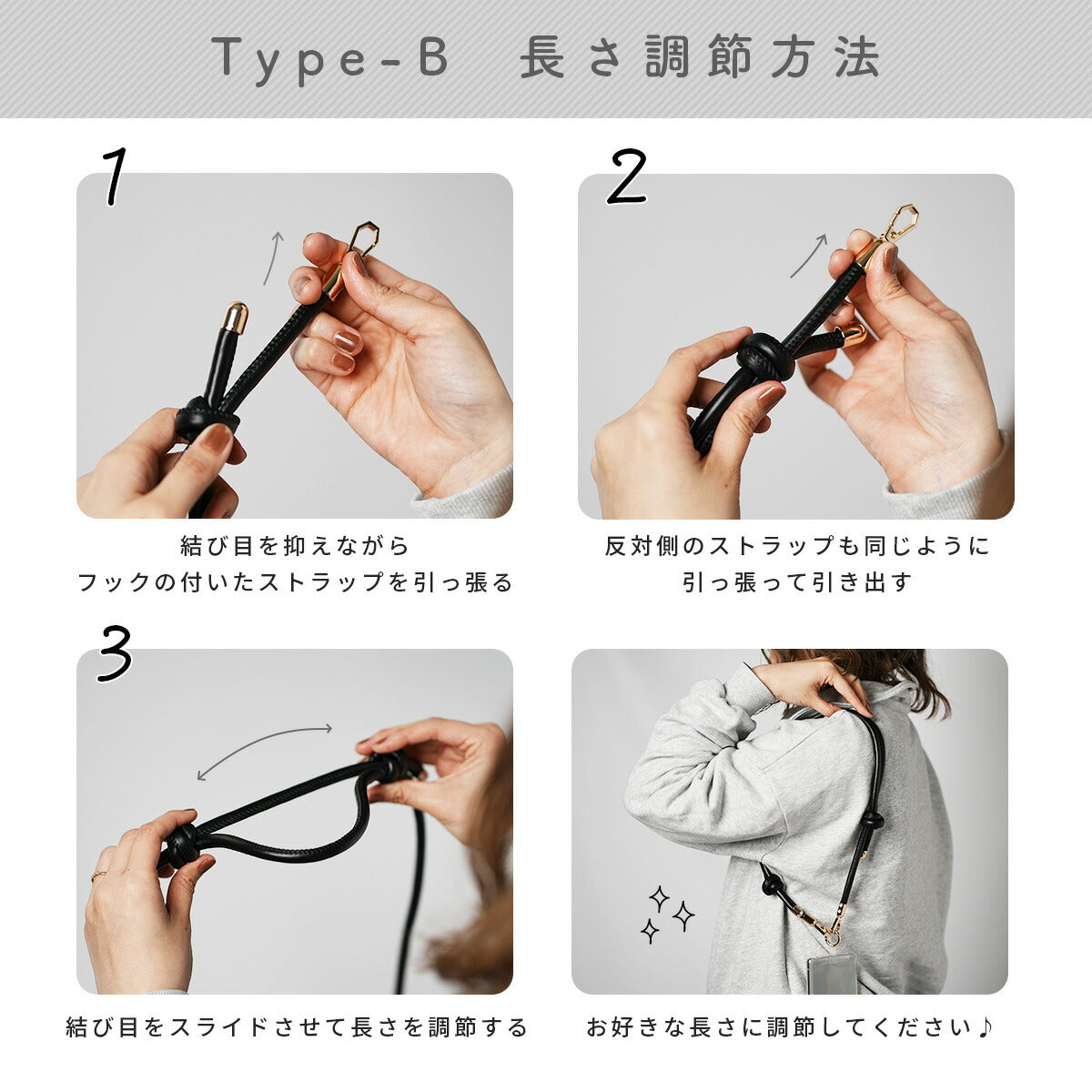 Type-B　長さ調節方法

1

結び目を抑えながら
フックの付いたストラップを引っ張る

2

反対側のストラップも同じように
引っ張って引き出す

3

結び目をスライドさせて長さを調節する

お好きな長さに調節してください♪