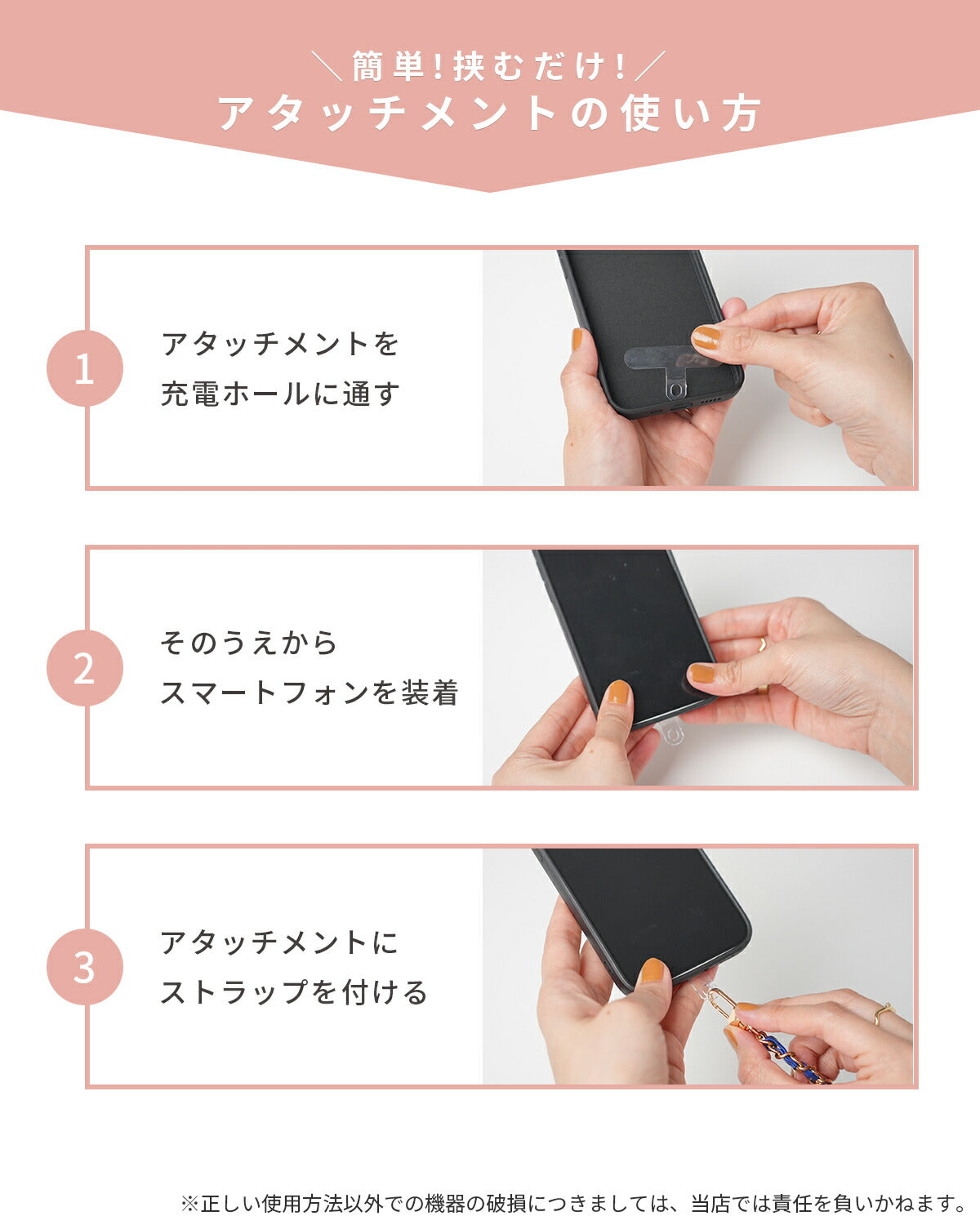 ＼簡単！挟むだけ！／
アタッチメントの使い方

1
アタッチメントを
充電ホールに通す

2
そのうえから
スマートフォンを装着

3
アタッチメントに
ストラップを付ける

※正しい使用方法以外での機器の破損につきましては、当店では責任を負いかねます。